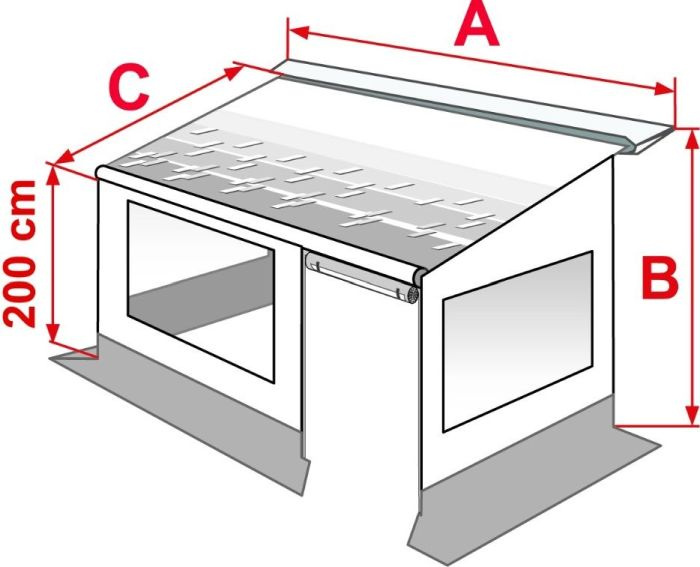 A
C
200 cm
B