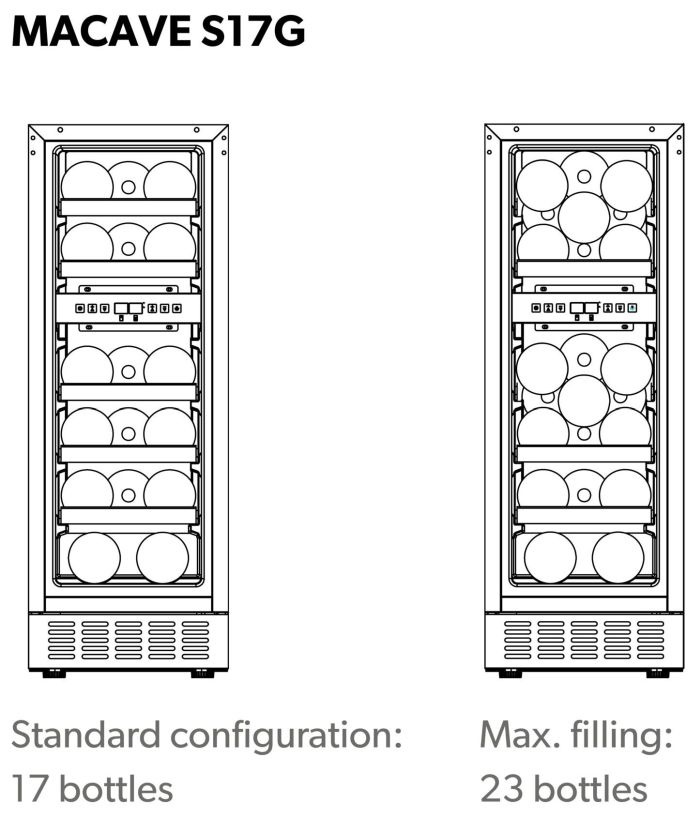 MACAVE S17G

Standard configuration:
17 bottles

Max. filling:
23 bottles