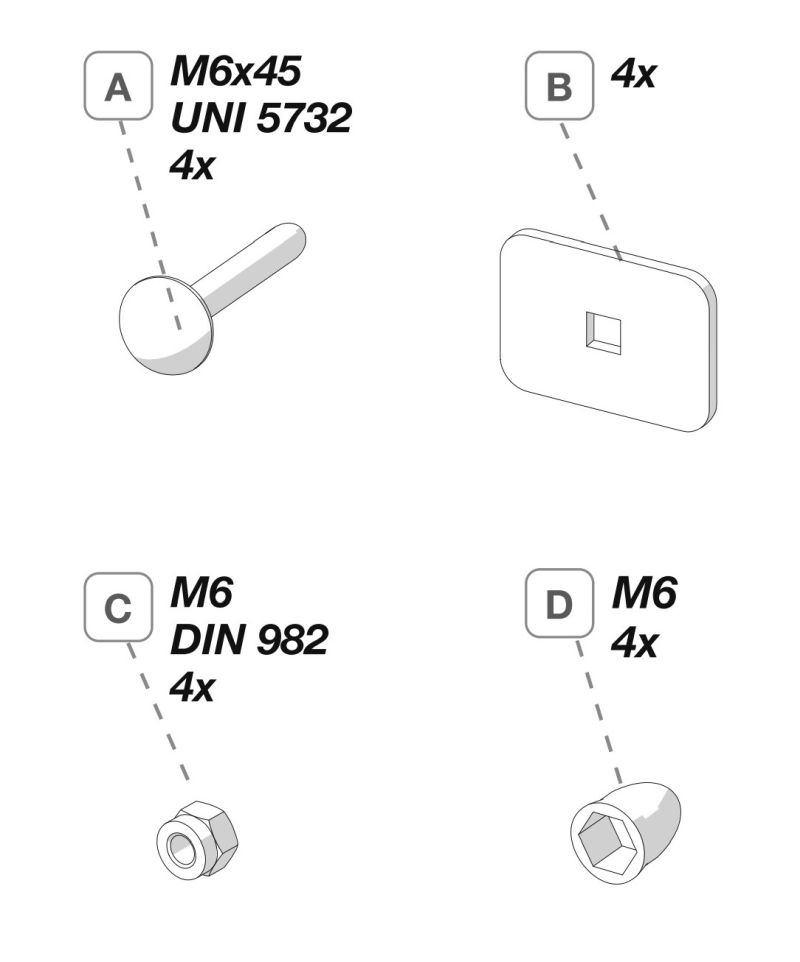 A
M6x45
UNI 5732
4x

B
4x

C
M6
DIN 982
4x

D
M6
4x