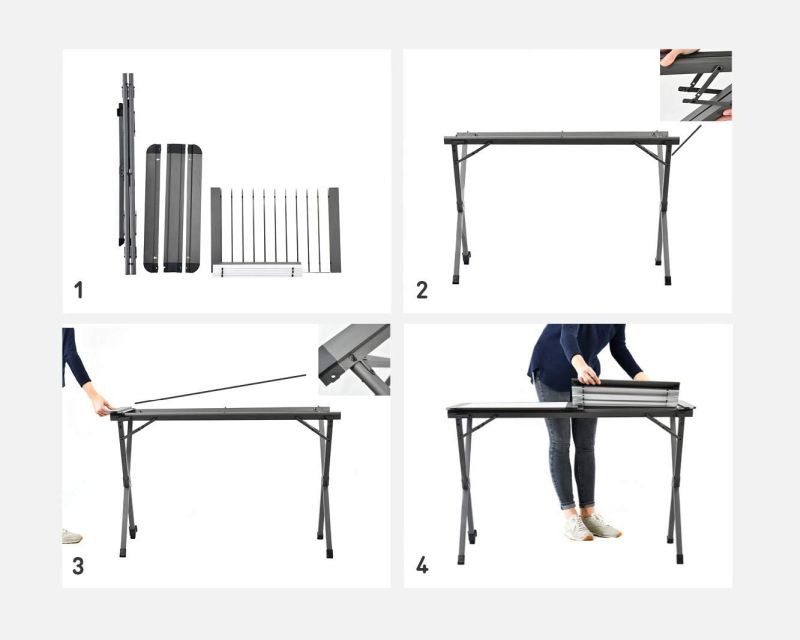 1

2

3

4