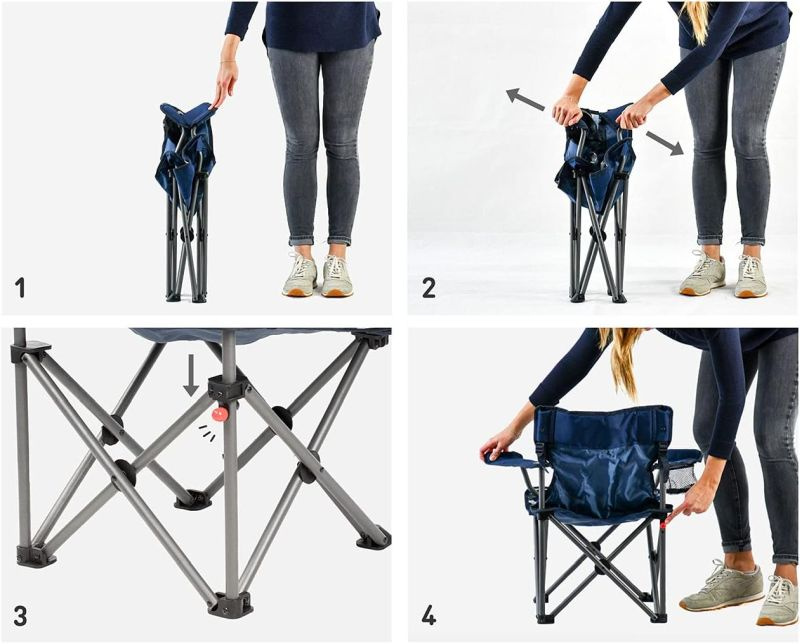 1

2

3

4