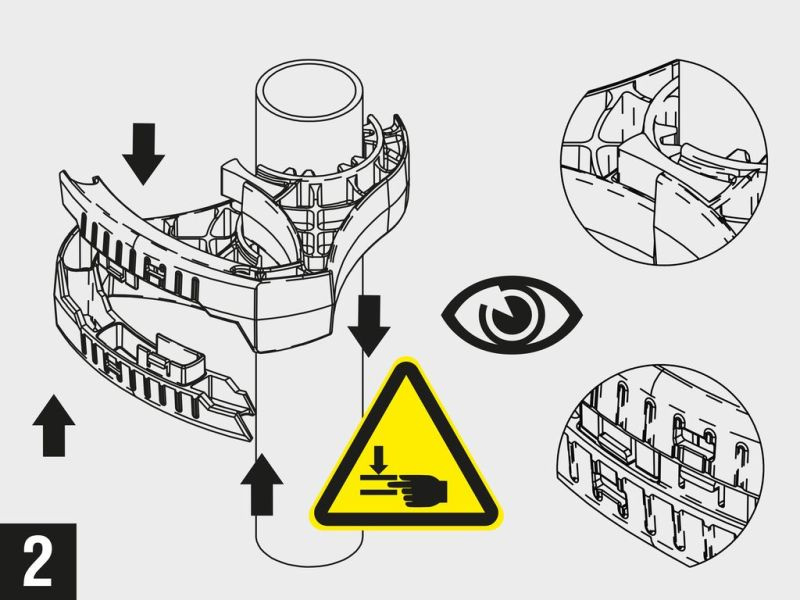 2