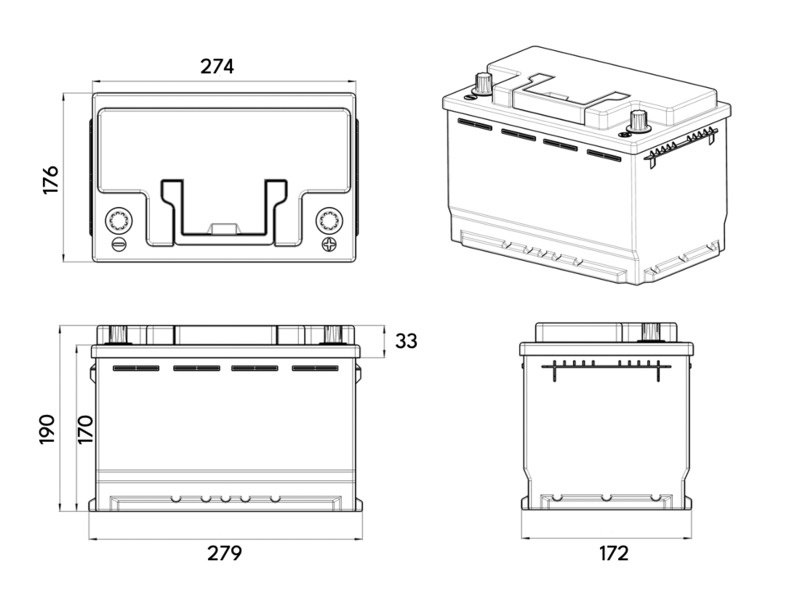 274

176

33

190

170

279

172