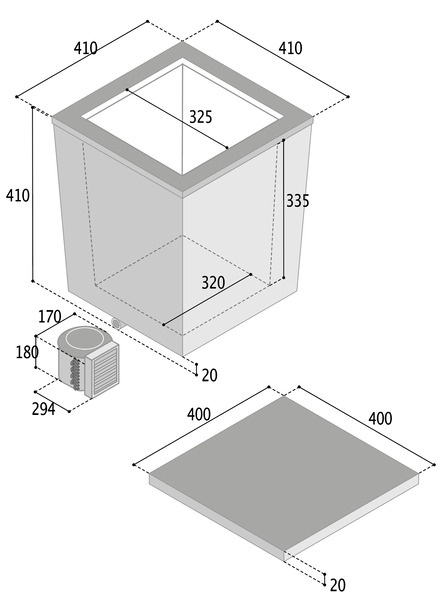 410
410
325
410
335
320
170
180
20
294
400
400
20