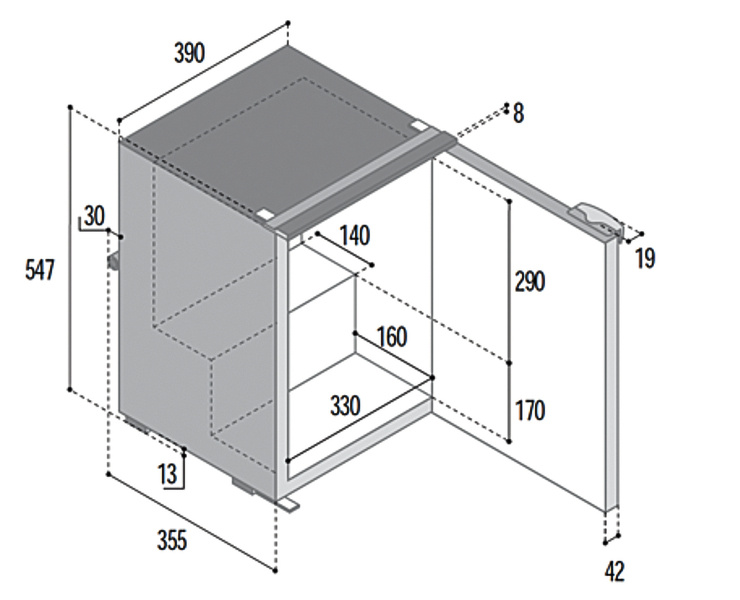 390
8
30
547
140
19
290
160
330
170
13
355
42