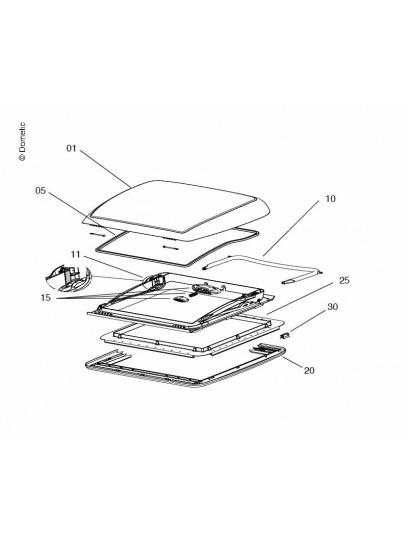 © Dometic

01

05

10

11

15

25

30

20