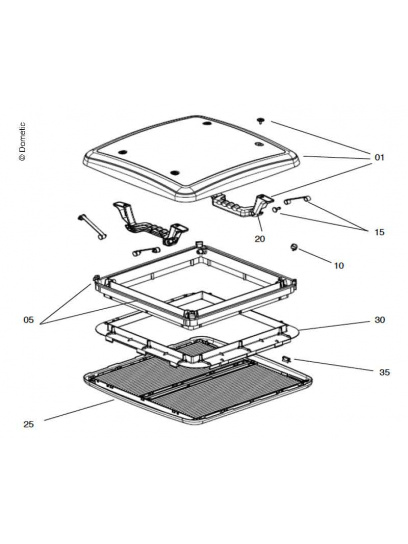 © Dometic

01

15

20

10

05

30

35

25