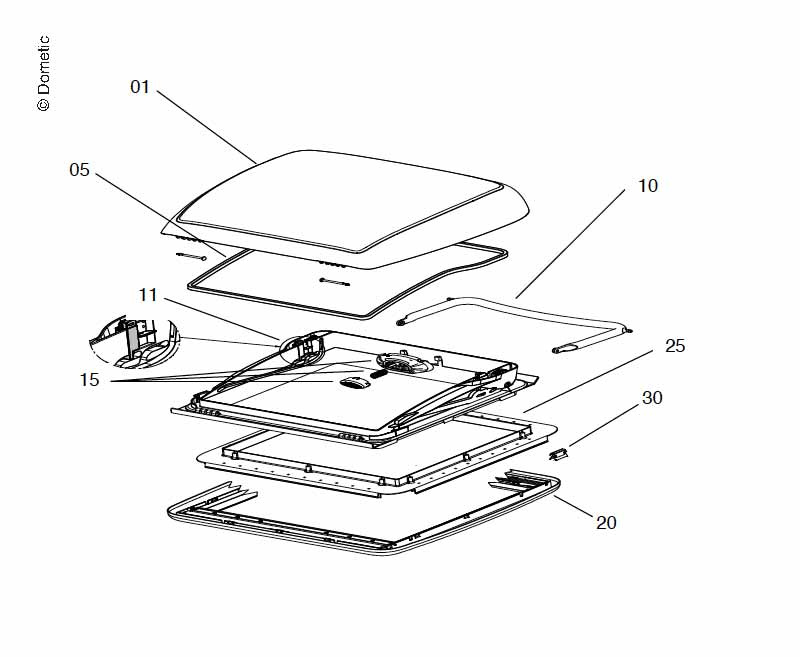 © Dometic

01

05

10

11

15

25

30

20