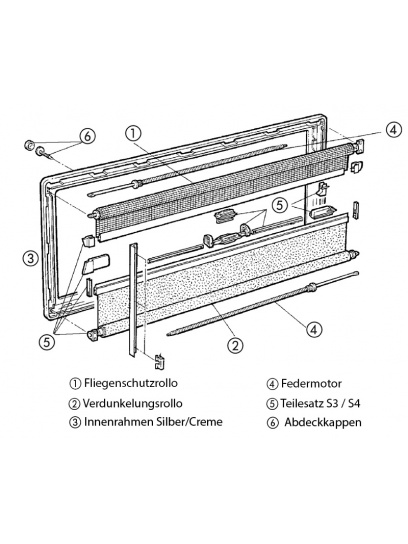 6
1
4
5
3
5
2
4

① Fliegenschutzrollo
② Verdunkelungsrollo
③ Innenrahmen Silber/Creme

④ Federmotor
⑤ Teilesatz S3 / S4
⑥ Abdeckkappen